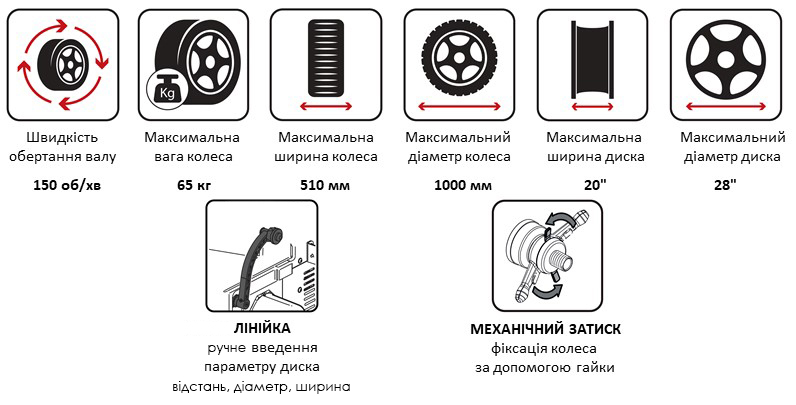 Kg

Швидкість обертання валу

150 об/хв

Максимальна вага колеса

65 кг

Максимальна ширина колеса

510 мм

Максимальний діаметр колеса

1000 мм

Максимальна ширина диска

20"

Максимальний діаметр диска

28"

ЛІНІЙКА
ручне введення
параметру диска
відстань, діаметр, ширина

МЕХАНІЧНИЙ ЗАТИСК
фіксація колеса
за допомогою гайки